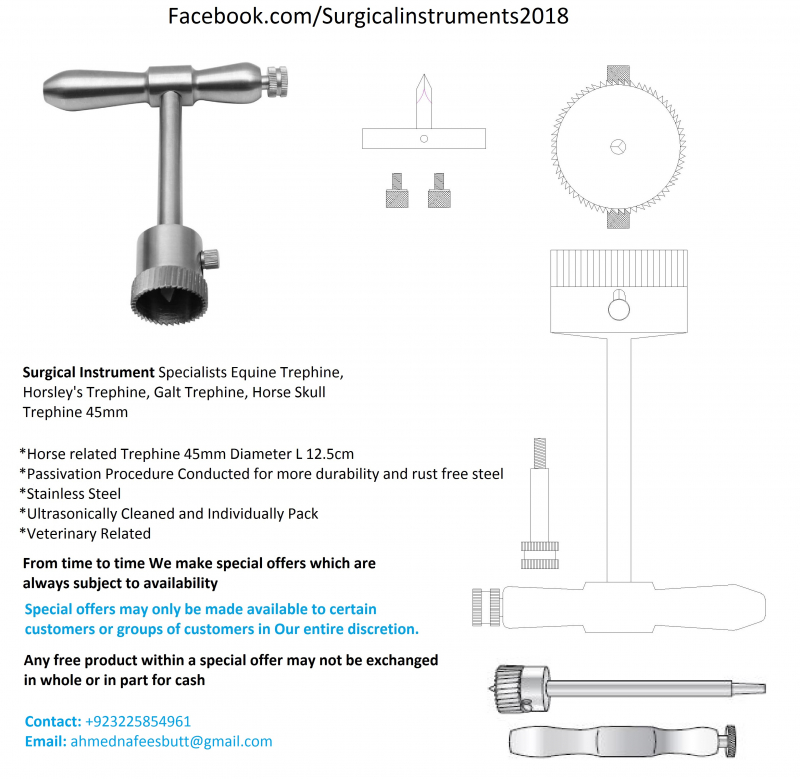 Facebook.com/Surgicalinstruments2018

Surgical Instrument Specialists Equine Trephine, Horsley's Trephine, Galt Trephine, Horse Skull Trephine 45mm

*Horse related Trephine 45mm Diameter L 12.5cm
*Passivation Procedure Conducted for more durability and rust free steel
*Stainless Steel
*Ultrasonically Cleaned and Individually Pack
*Veterinary Related

From time to time We make special offers which are always subject to availability

Special offers may only be made available to certain customers or groups of customers in Our entire discretion.

Any free product within a special offer may not be exchanged in whole or in part for cash

Contact: +923225854961
Email: ahmednafeesbutt@gmail.com